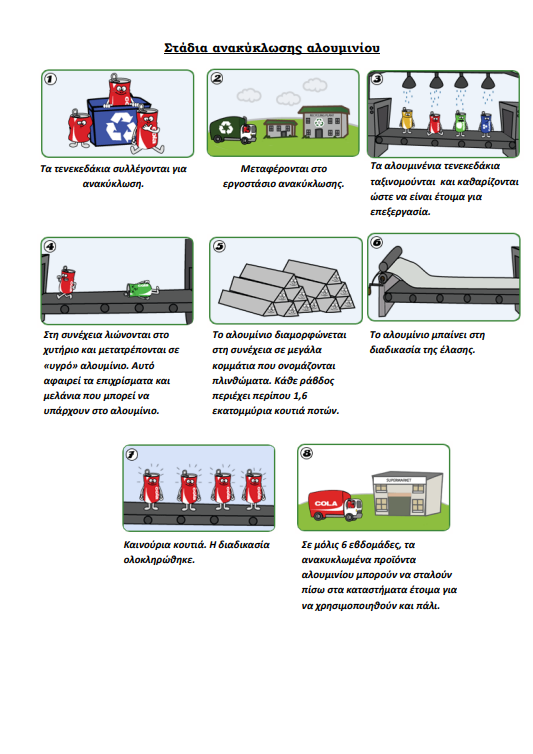 Στάδια ανακύκλωσης αλουμινίου

1

Τα τενεκεδάκια συλλέγονται για ανακύκλωση.

2

Μεταφέρονται στο εργοστάσιο ανακύκλωσης.

3

Τα αλουμινένια τενεκεδάκια ταξινομούνται και καθαρίζονται ώστε να είναι έτοιμα για επεξεργασία.

4

Στη συνέχεια λιώνονται στο χυτήριο και μετατρέπονται σε «υγρό» αλουμίνιο. Αυτό αφαιρεί τα επιχρίσματα και μελάνια που μπορεί να υπάρχουν στο αλουμίνιο.

5

Το αλουμίνιο διαμορφώνεται στη συνέχεια σε μεγάλα κομμάτια που ονομάζονται πλινθώματα. Κάθε ράβδος περιέχει περίπου 1,6 εκατομμύρια κουτιά ποτών.

6

Το αλουμίνιο μπαίνει στη διαδικασία της έλασης.

7

Καινούρια κουτιά. Η διαδικασία ολοκληρώθηκε.

8

COLA

SUPERMARKET

Σε μόλις 6 εβδομάδες, τα ανακυκλωμένα προϊόντα αλουμινίου μπορούν να σταλούν πίσω στα καταστήματα έτοιμα για να χρησιμοποιηθούν και πάλι.