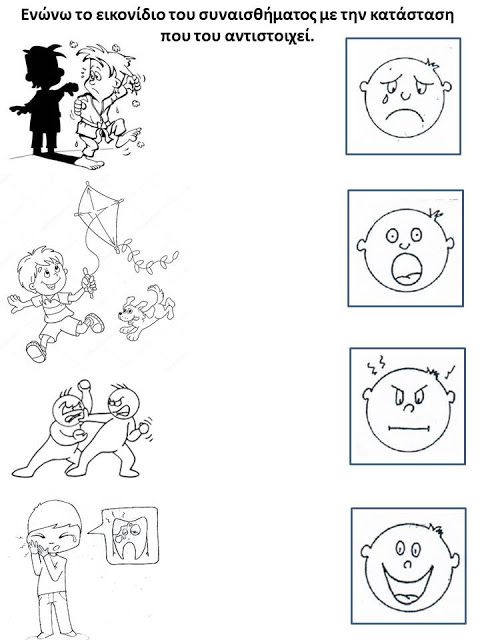 Ενώνω το εικονίδιο του συναισθήματος με την κατάσταση που του αντιστοιχεί.